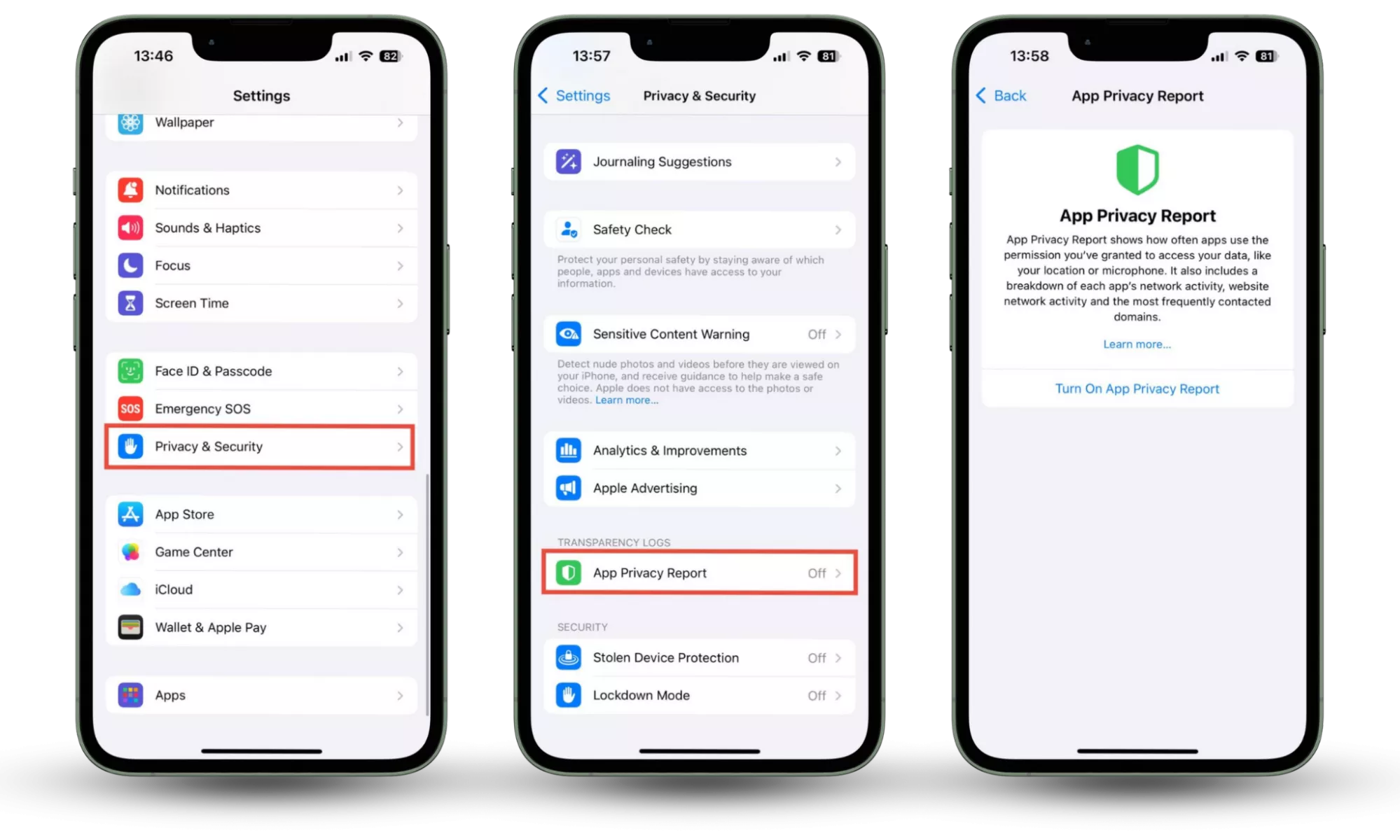 13:46 82

Settings

Wallpaper

Notifications

Sounds & Haptics

Focus

Screen Time

Face ID & Passcode

SOS Emergency SOS

Privacy & Security

App Store

Game Center

iCloud

Wallet & Apple Pay

Apps

13:57 81

Settings Privacy & Security

Journaling Suggestions

Safety Check

Protect your personal safety by staying aware of which people, apps and devices have access to your information.

Sensitive Content Warning Off

Detect nude photos and videos before they are viewed on your iPhone, and receive guidance to help make a safe choice. Apple does not have access to the photos or videos. Learn more...

Analytics & Improvements

Apple Advertising

TRANSPARENCY LOGS

App Privacy Report Off

SECURITY

Stolen Device Protection Off

Lockdown Mode Off

13:58 81

Back App Privacy Report

App Privacy Report

App Privacy Report shows how often apps use the permission you've granted to access your data, like your location or microphone. It also includes a breakdown of each app's network activity, website network activity and the most frequently contacted domains.

Learn more...

Turn On App Privacy Report